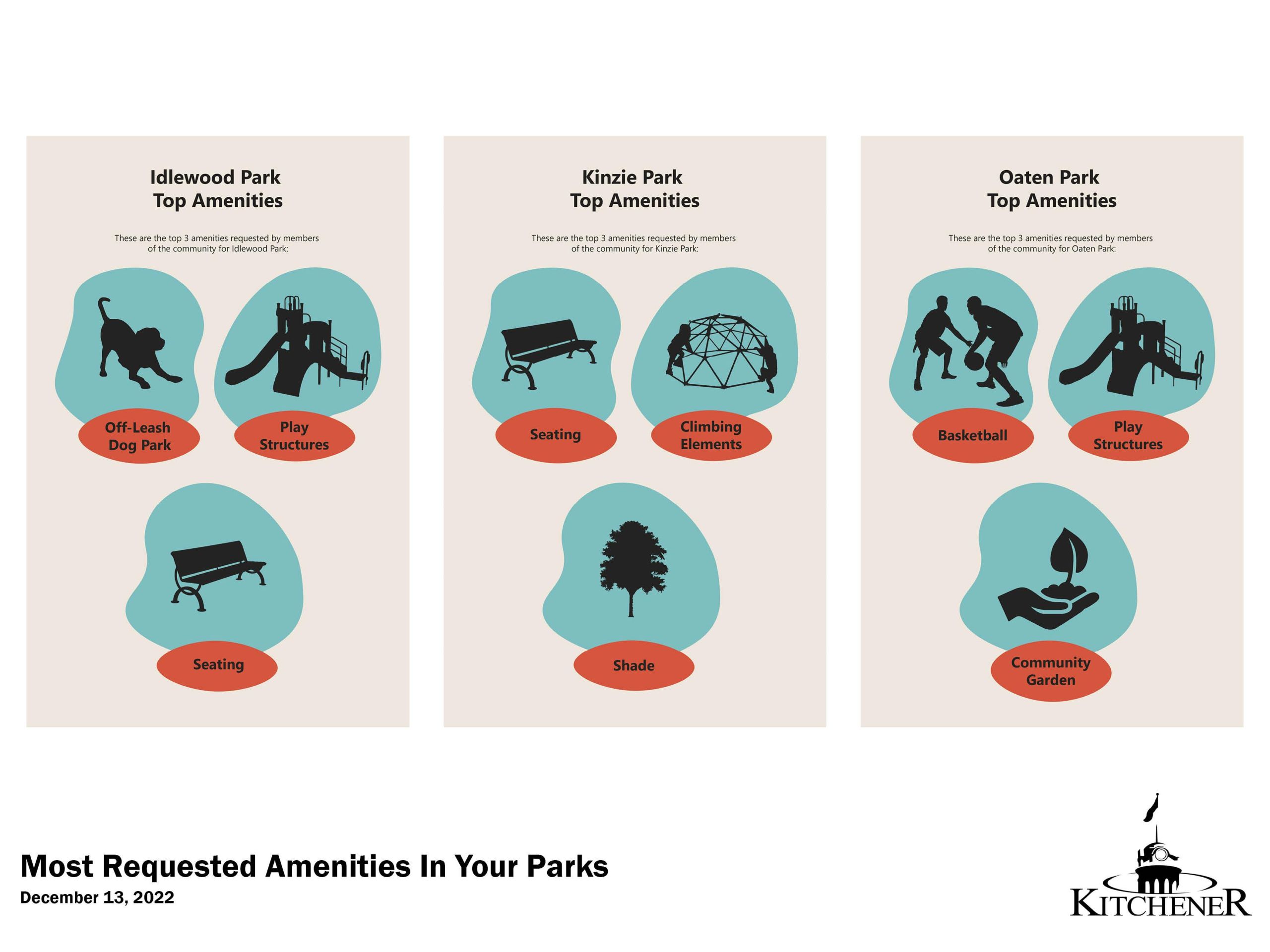 Idlewood Park
Top Amenities

These are the top 3 amenities requested by members of the community for Idlewood Park:

Off-Leash Dog Park

Play Structures

Seating

Kinzie Park
Top Amenities

These are the top 3 amenities requested by members of the community for Kinzie Park:

Seating

Climbing Elements

Shade

Oaten Park
Top Amenities

These are the top 3 amenities requested by members of the community for Oaten Park:

Basketball

Play Structures

Community Garden

Most Requested Amenities In Your Parks
December 13, 2022

KITCHENER